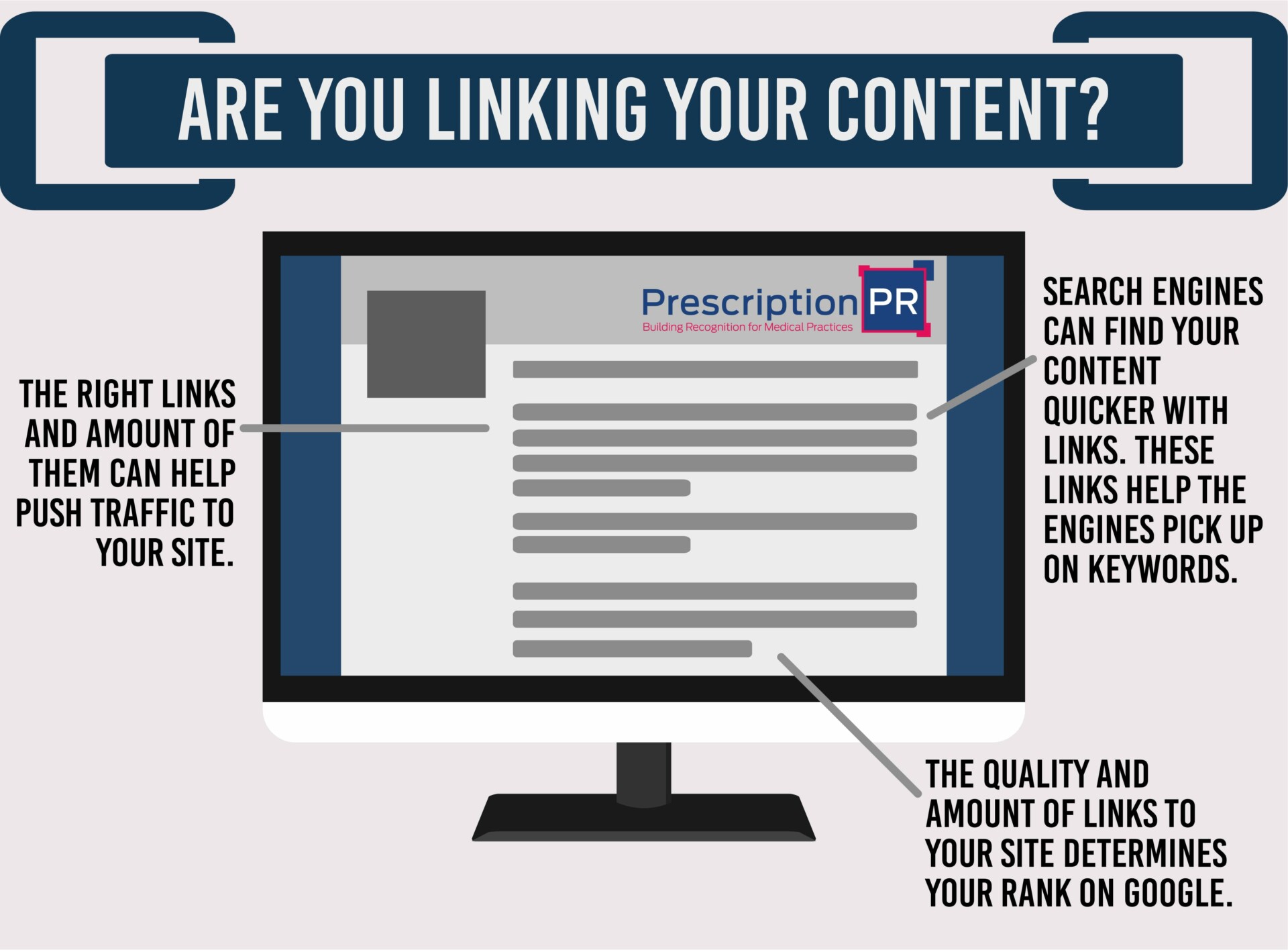 ARE YOU LINKING YOUR CONTENT?

Prescription PR
Building Recognition for Medical Practices

THE RIGHT LINKS AND AMOUNT OF THEM CAN HELP PUSH TRAFFIC TO YOUR SITE.

SEARCH ENGINES CAN FIND YOUR CONTENT QUICKER WITH LINKS. THESE LINKS HELP THE ENGINES PICK UP ON KEYWORDS.

THE QUALITY AND AMOUNT OF LINKS TO YOUR SITE DETERMINES YOUR RANK ON GOOGLE.